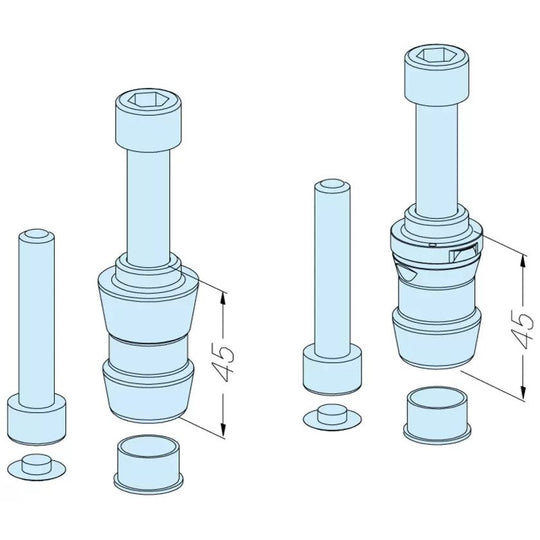 45

45